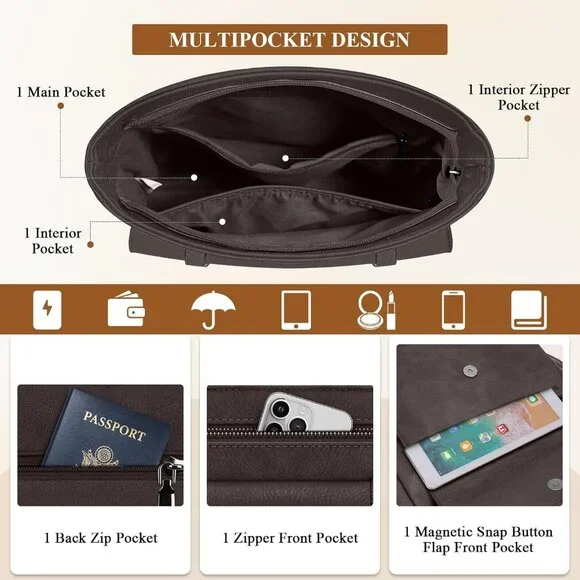 MULTIPOCKET DESIGN

1 Main Pocket

1 Interior Zipper Pocket

1 Interior Pocket

PASSPORT

1 Back Zip Pocket

1 Zipper Front Pocket

1 Magnetic Snap Button Flap Front Pocket